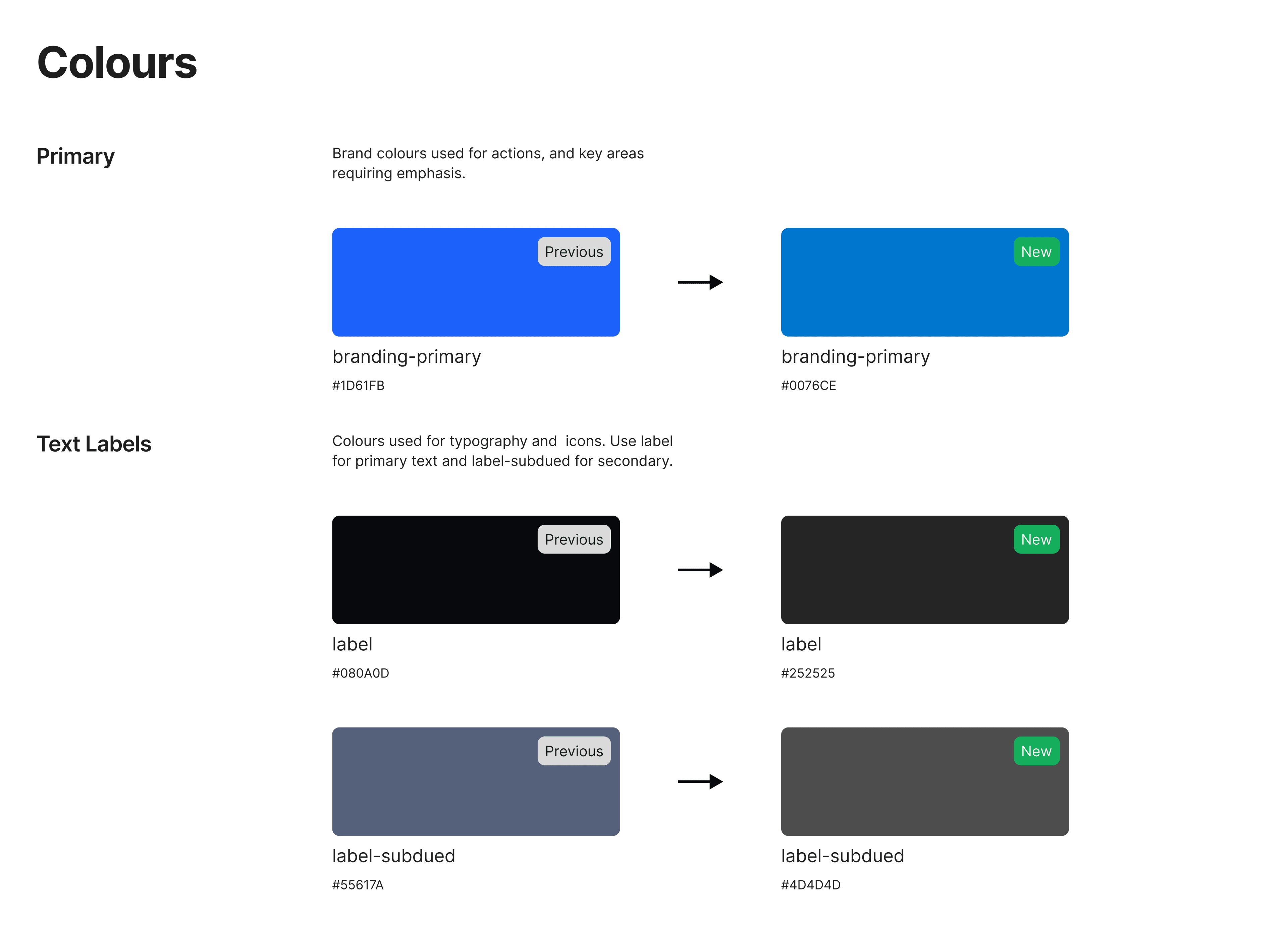 Colours

Primary

Brand colours used for actions, and key areas requiring emphasis.

Previous

branding-primary

#1D61FB

→

New

branding-primary

#0076CE

Text Labels

Colours used for typography and  icons. Use label for primary text and label-subdued for secondary.

Previous

label

#080A0D

→

New

label

#252525

Previous

label-subdued

#55617A

→

New

label-subdued

#4D4D4D